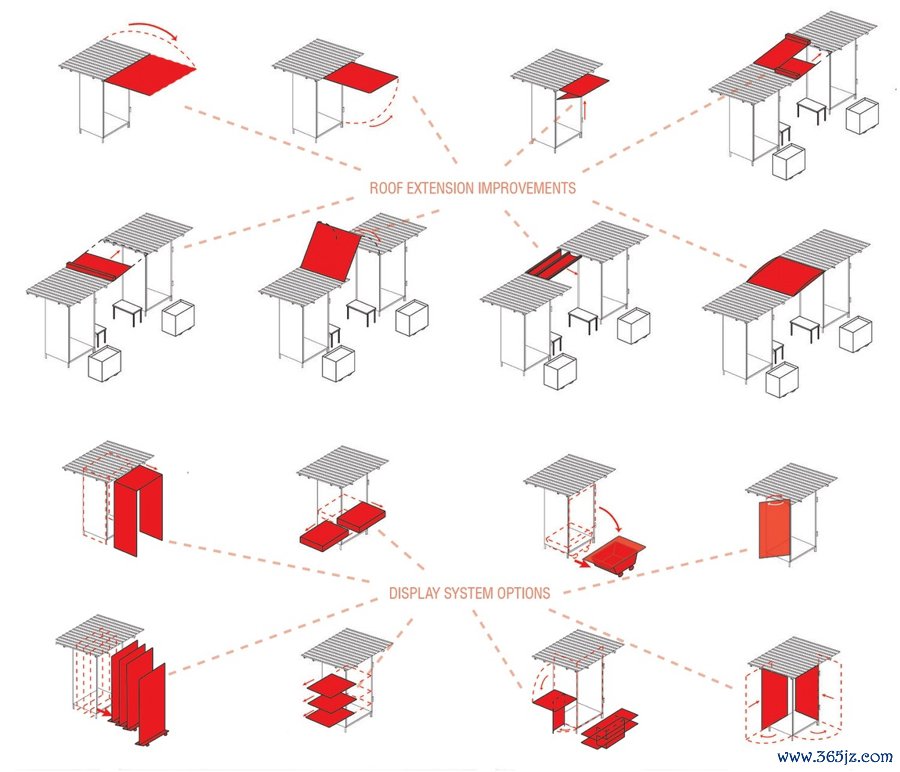 ROOF EXTENSION IMPROVEMENTS

DISPLAY SYSTEM OPTIONS

www.365jz.com